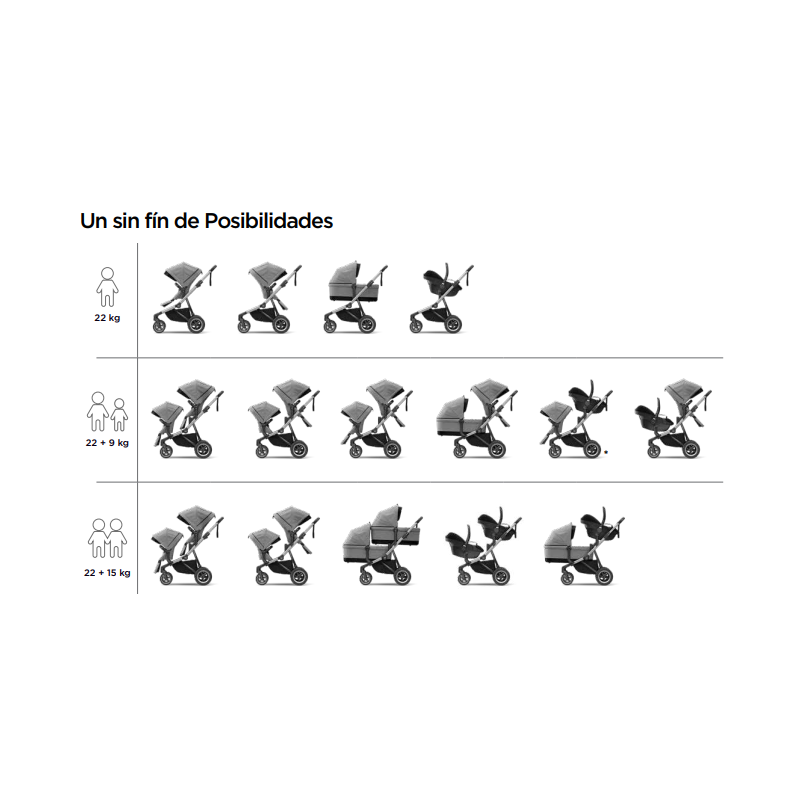 Un sin fín de Posibilidades

22 kg

22 + 9 kg

22 + 15 kg