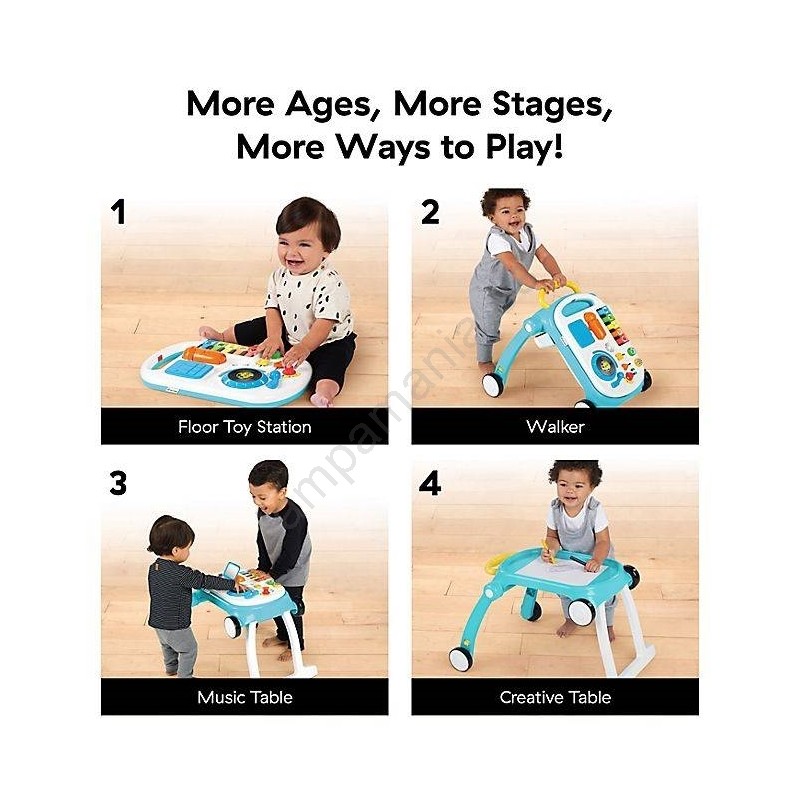 More Ages, More Stages, More Ways to Play!

1

Floor Toy Station

2

Walker

3

Music Table

4

Creative Table

ampamania